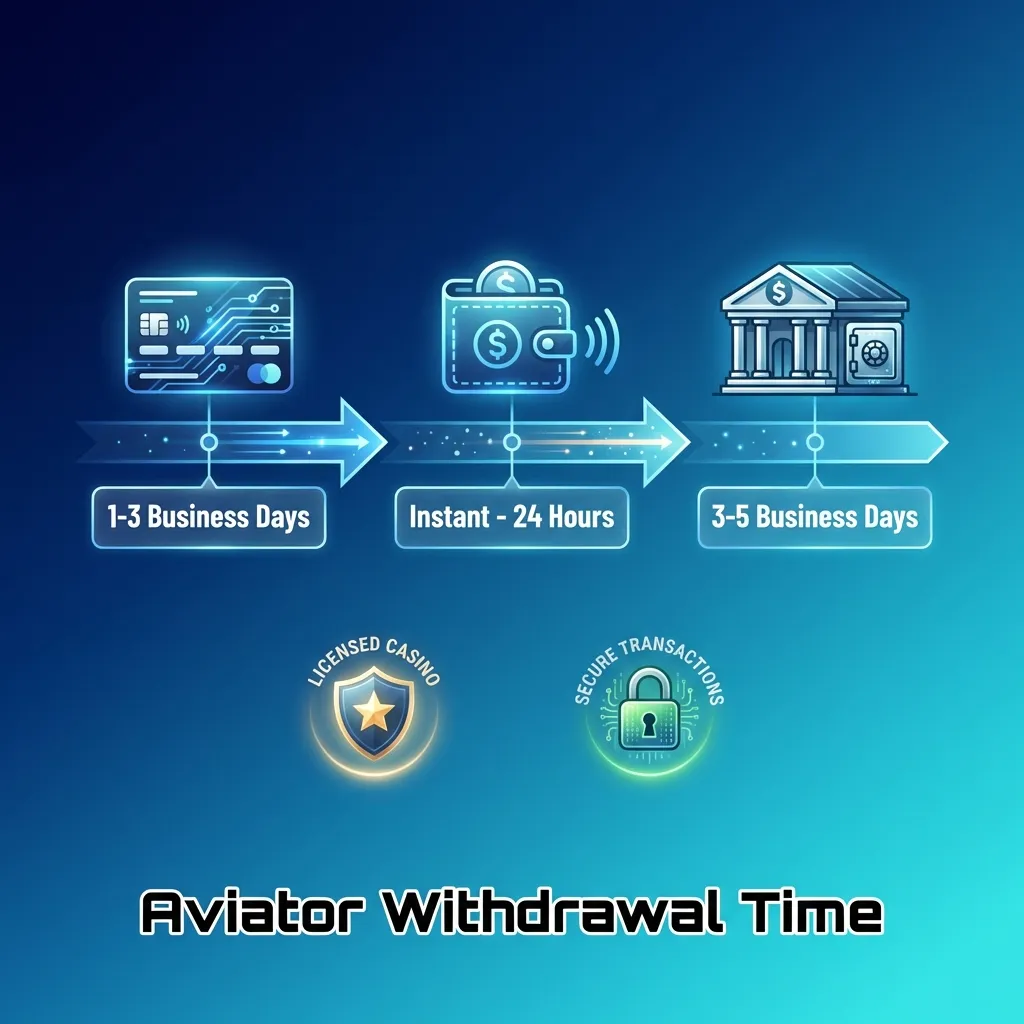 1-3 Business Days

Instant - 24 Hours

3-5 Business Days

LICENSED CASINO

SECURE TRANSACTIONS

Aviator Withdrawal Time